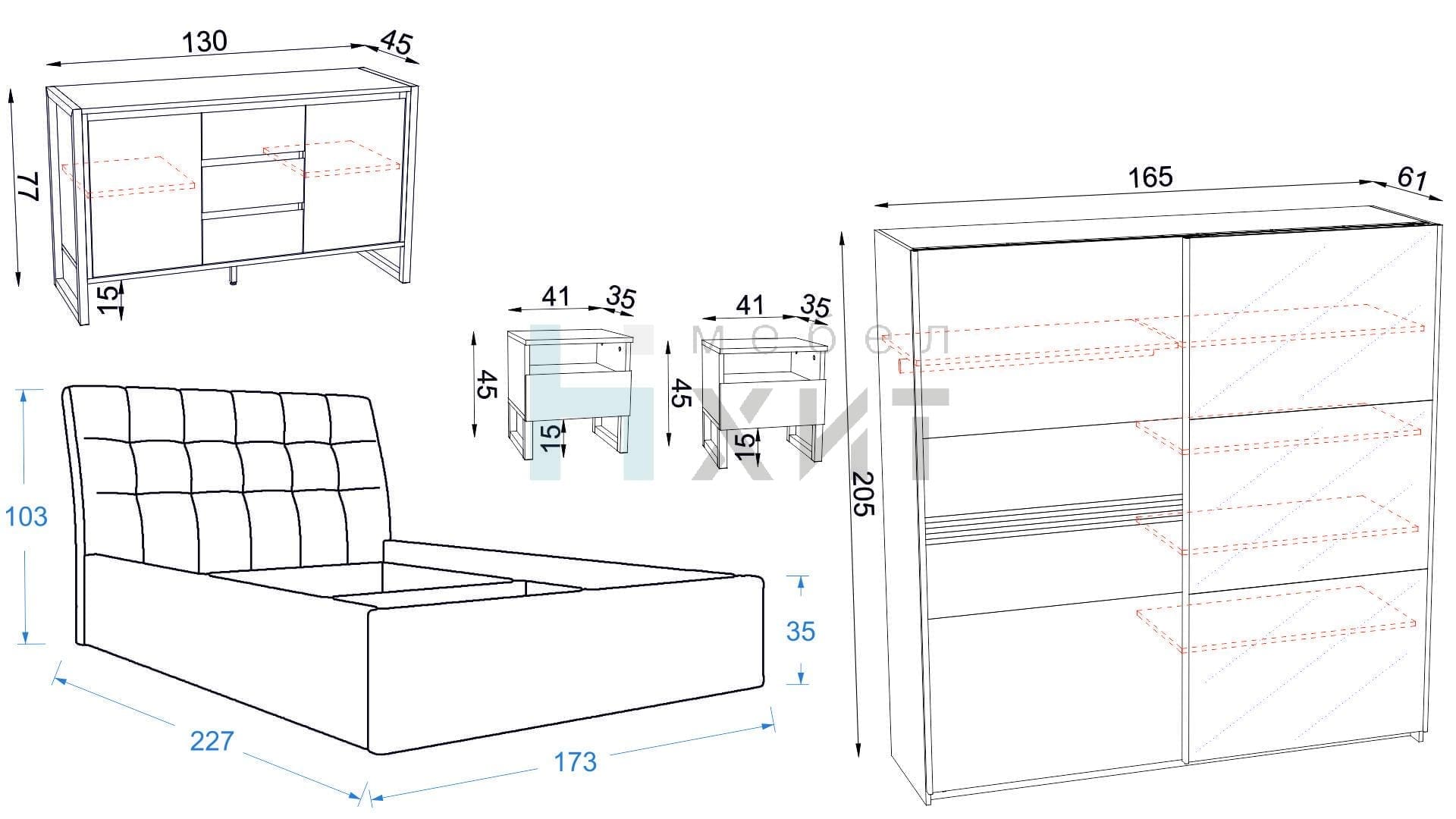 130
45
77
15
41
35
45
15
41
35
45
15
мебел
ХИТ
165
61
205
103
35
227
173